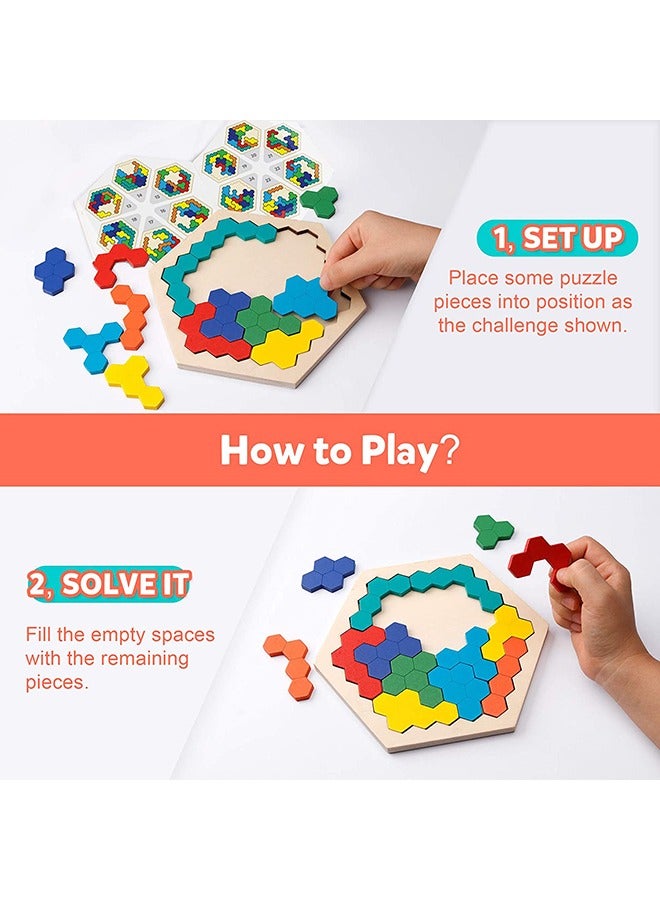 1, SET UP

Place some puzzle pieces into position as the challenge shown.

How to Play?

2, SOLVE IT

Fill the empty spaces with the remaining pieces.